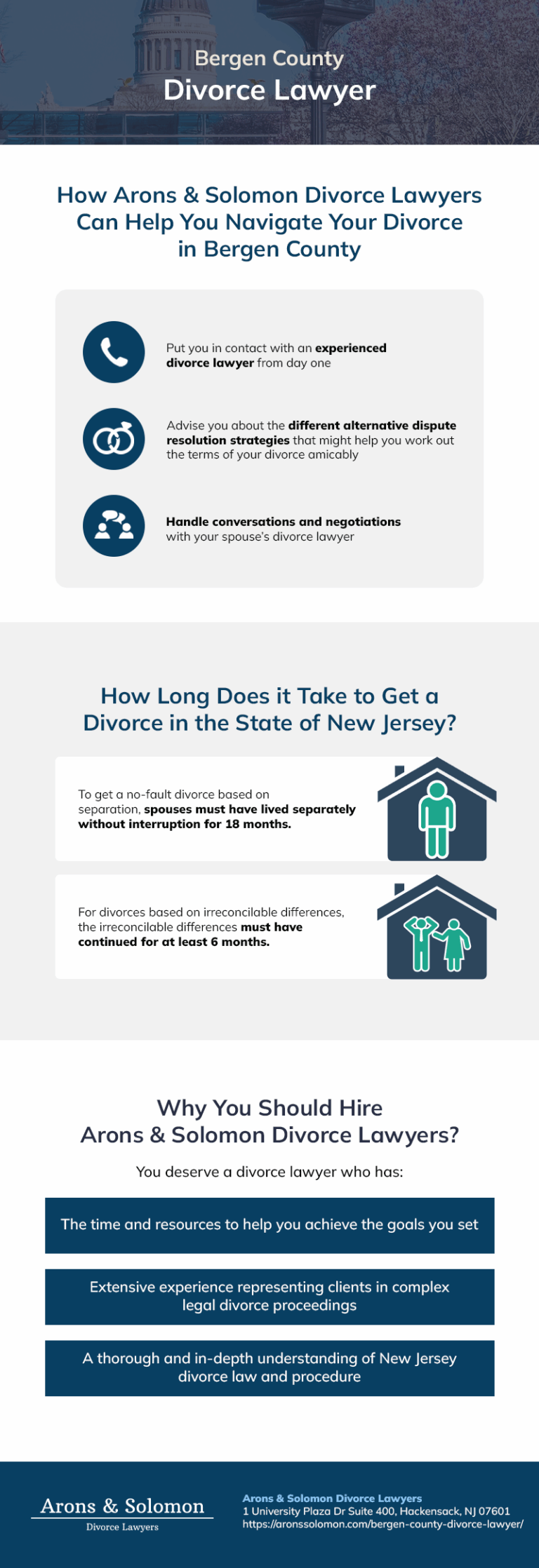 Bergen County
Divorce Lawyer

How Arons & Solomon Divorce Lawyers Can Help You Navigate Your Divorce in Bergen County

Put you in contact with an experienced divorce lawyer from day one

Advise you about the different alternative dispute resolution strategies that might help you work out the terms of your divorce amicably

Handle conversations and negotiations with your spouse's divorce lawyer

How Long Does it Take to Get a Divorce in the State of New Jersey?

To get a no-fault divorce based on separation, spouses must have lived separately without interruption for 18 months.

For divorces based on irreconcilable differences, the irreconcilable differences must have continued for at least 6 months.

Why You Should Hire Arons & Solomon Divorce Lawyers?

You deserve a divorce lawyer who has:

The time and resources to help you achieve the goals you set

Extensive experience representing clients in complex legal divorce proceedings

A thorough and in-depth understanding of New Jersey divorce law and procedure

Arons & Solomon
Divorce Lawyers

Arons & Solomon Divorce Lawyers
1 University Plaza Dr Suite 400, Hackensack, NJ 07601
https://aronssolomon.com/bergen-county-divorce-lawyer/